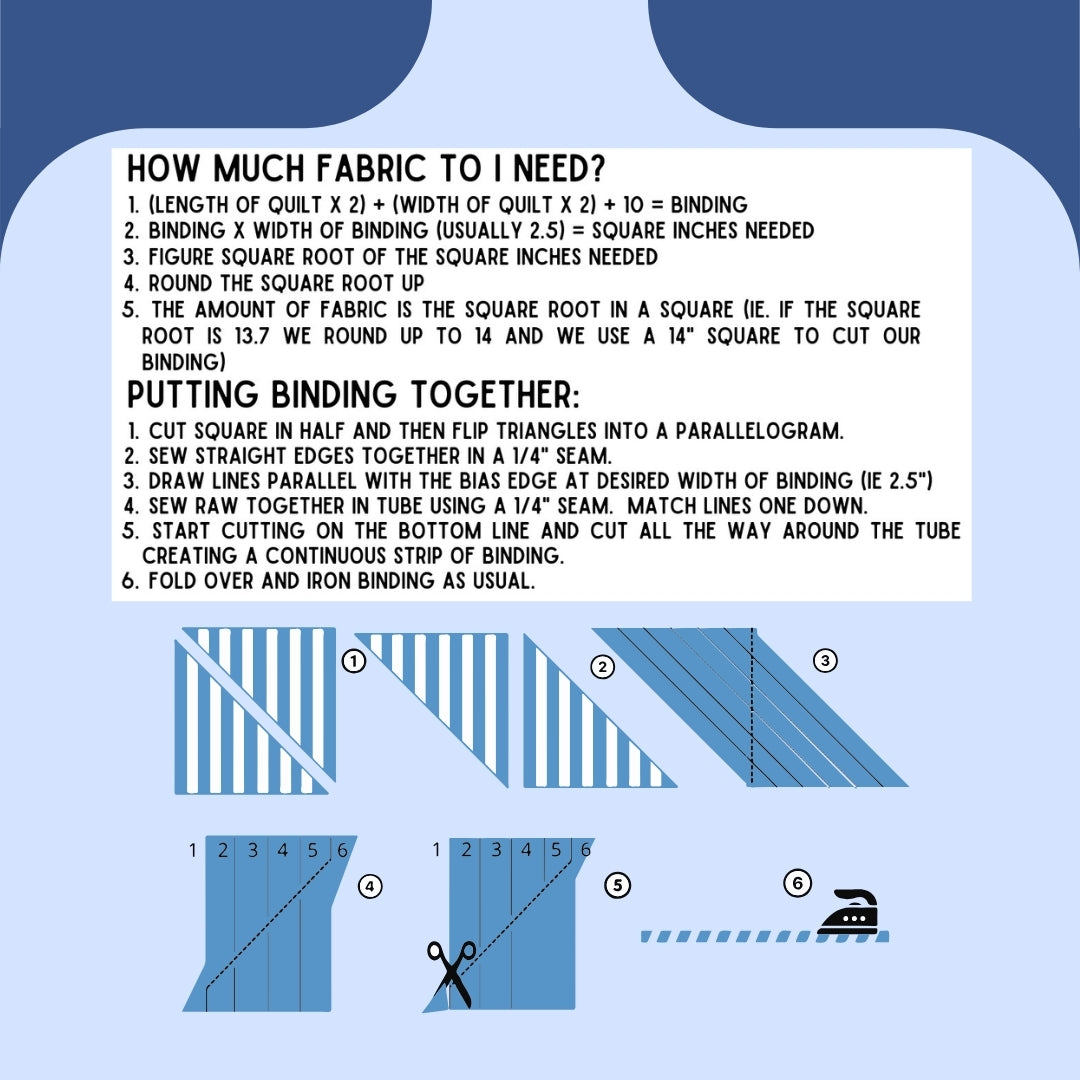 HOW MUCH FABRIC TO I NEED?

1. (LENGTH OF QUILT X 2) + (WIDTH OF QUILT X 2) + 10 = BINDING
2. BINDING X WIDTH OF BINDING (USUALLY 2.5) = SQUARE INCHES NEEDED
3. FIGURE SQUARE ROOT OF THE SQUARE INCHES NEEDED
4. ROUND THE SQUARE ROOT UP
5. THE AMOUNT OF FABRIC IS THE SQUARE ROOT IN A SQUARE (IE. IF THE SQUARE ROOT IS 13.7 WE ROUND UP TO 14 AND WE USE A 14" SQUARE TO CUT OUR BINDING)

PUTTING BINDING TOGETHER:

1. CUT SQUARE IN HALF AND THEN FLIP TRIANGLES INTO A PARALLELOGRAM.
2. SEW STRAIGHT EDGES TOGETHER IN A 1/4" SEAM.
3. DRAW LINES PARALLEL WITH THE BIAS EDGE AT DESIRED WIDTH OF BINDING (IE 2.5")
4. SEW RAW TOGETHER IN TUBE USING A 1/4" SEAM. MATCH LINES ONE DOWN.
5. START CUTTING ON THE BOTTOM LINE AND CUT ALL THE WAY AROUND THE TUBE CREATING A CONTINUOUS STRIP OF BINDING.
6. FOLD OVER AND IRON BINDING AS USUAL.

1 2 3

1 2 3 4 5 6 4

1 2 3 4 5 6 5

6