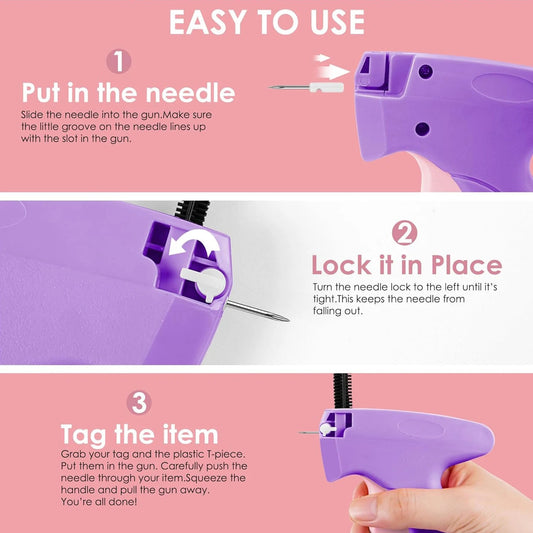 EASY TO USE

1

Put in the needle

Slide the needle into the gun.Make sure the little groove on the needle lines up with the slot in the gun.

2

Lock it in Place

Turn the needle lock to the left until it's tight.This keeps the needle from falling out.

3

Tag the item

Grab your tag and the plastic T-piece. Put them in the gun. Carefully push the needle through your item.Squeeze the handle and pull the gun away. You're all done!