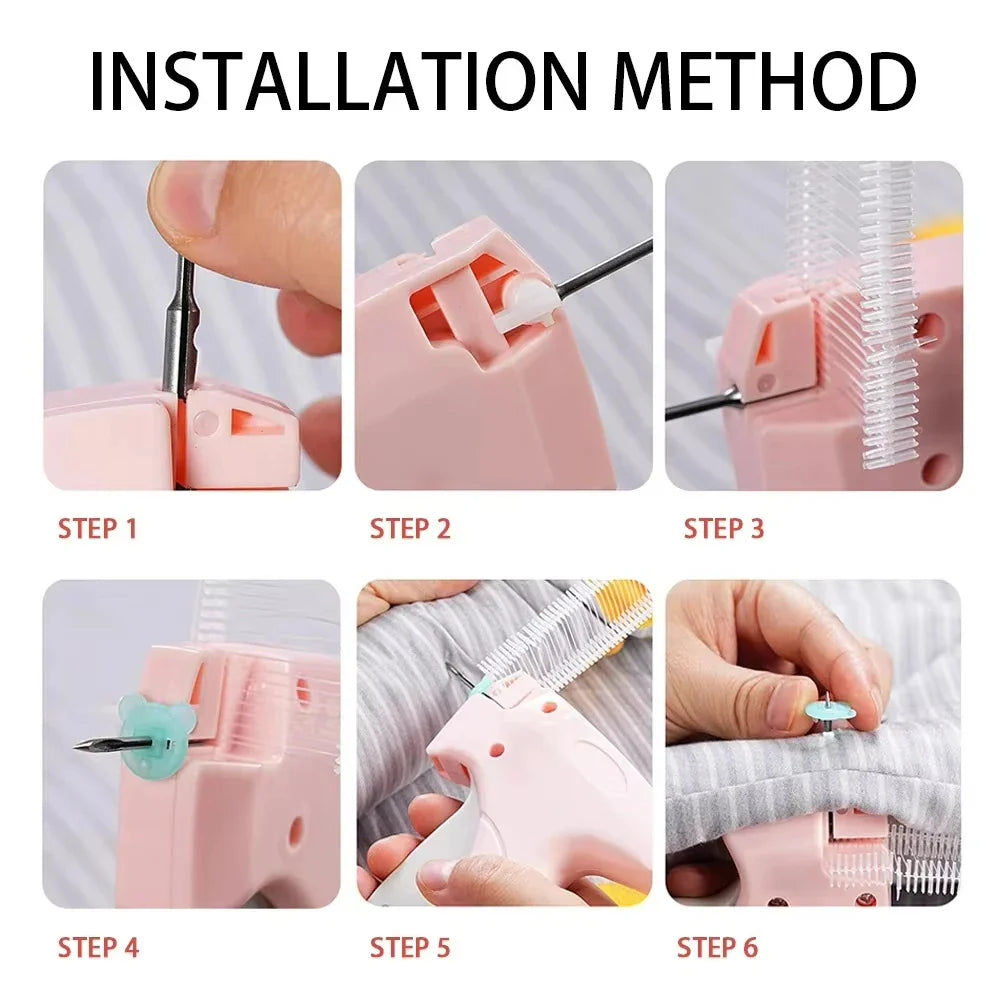 INSTALLATION METHOD

STEP 1

STEP 2

STEP 3

STEP 4

STEP 5

STEP 6