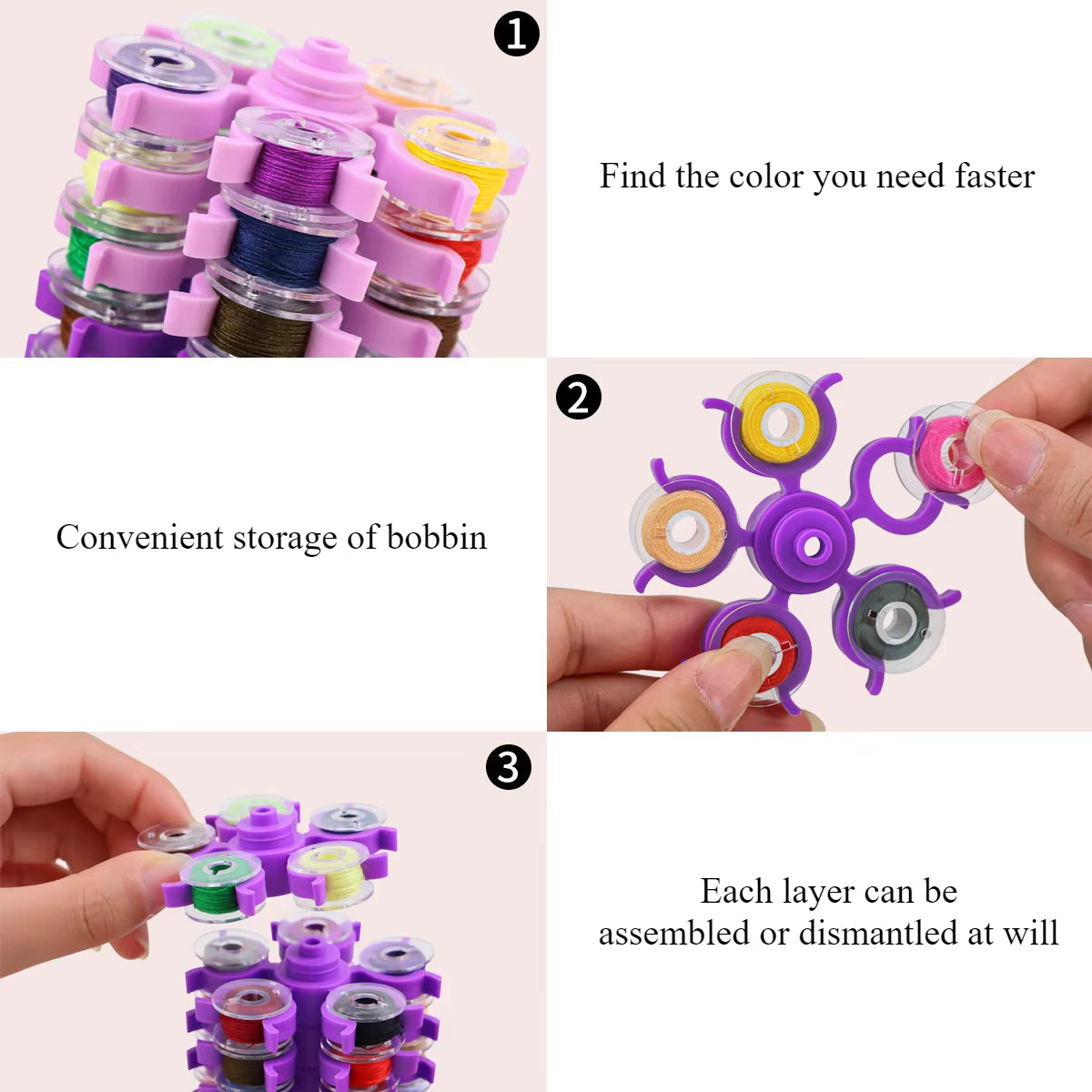 1

Find the color you need faster

Convenient storage of bobbin

2

3

Each layer can be assembled or dismantled at will