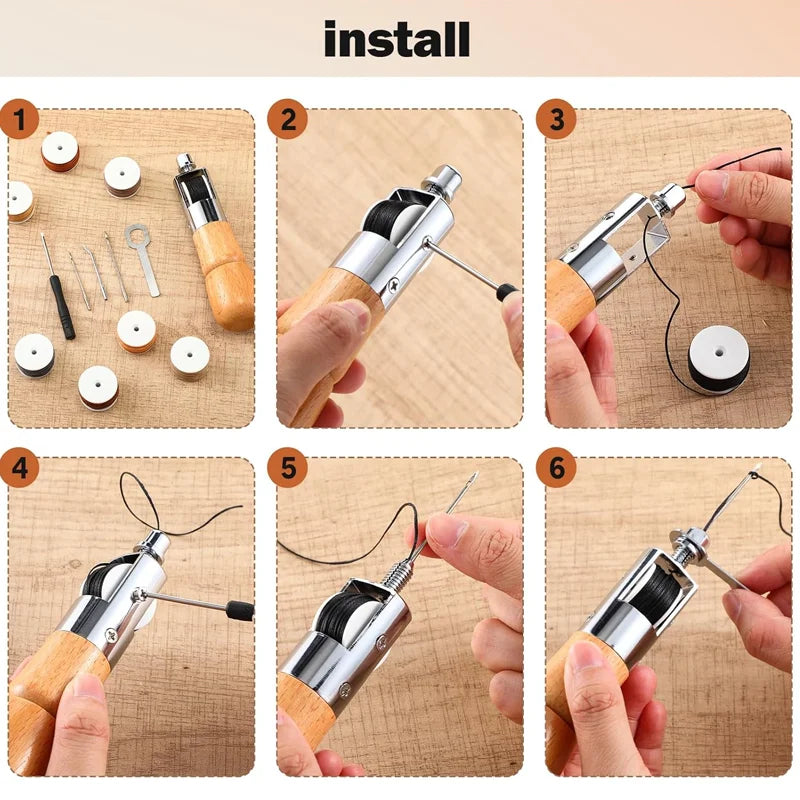 install

1

2

3

4

5

6