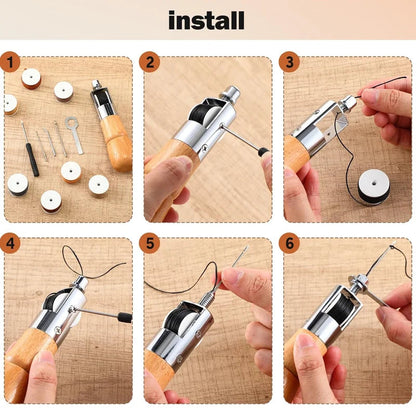 install

1

2

3

4

5

6